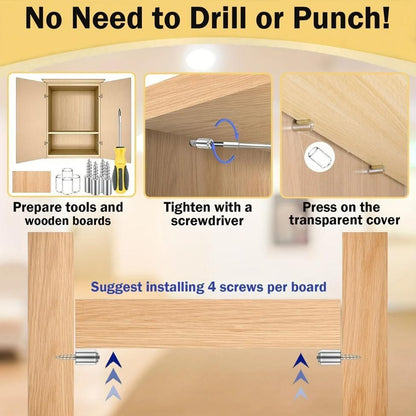 No Need to Drill or Punch!

Prepare tools and wooden boards

Tighten with a screwdriver

Press on the transparent cover

Suggest installing 4 screws per board